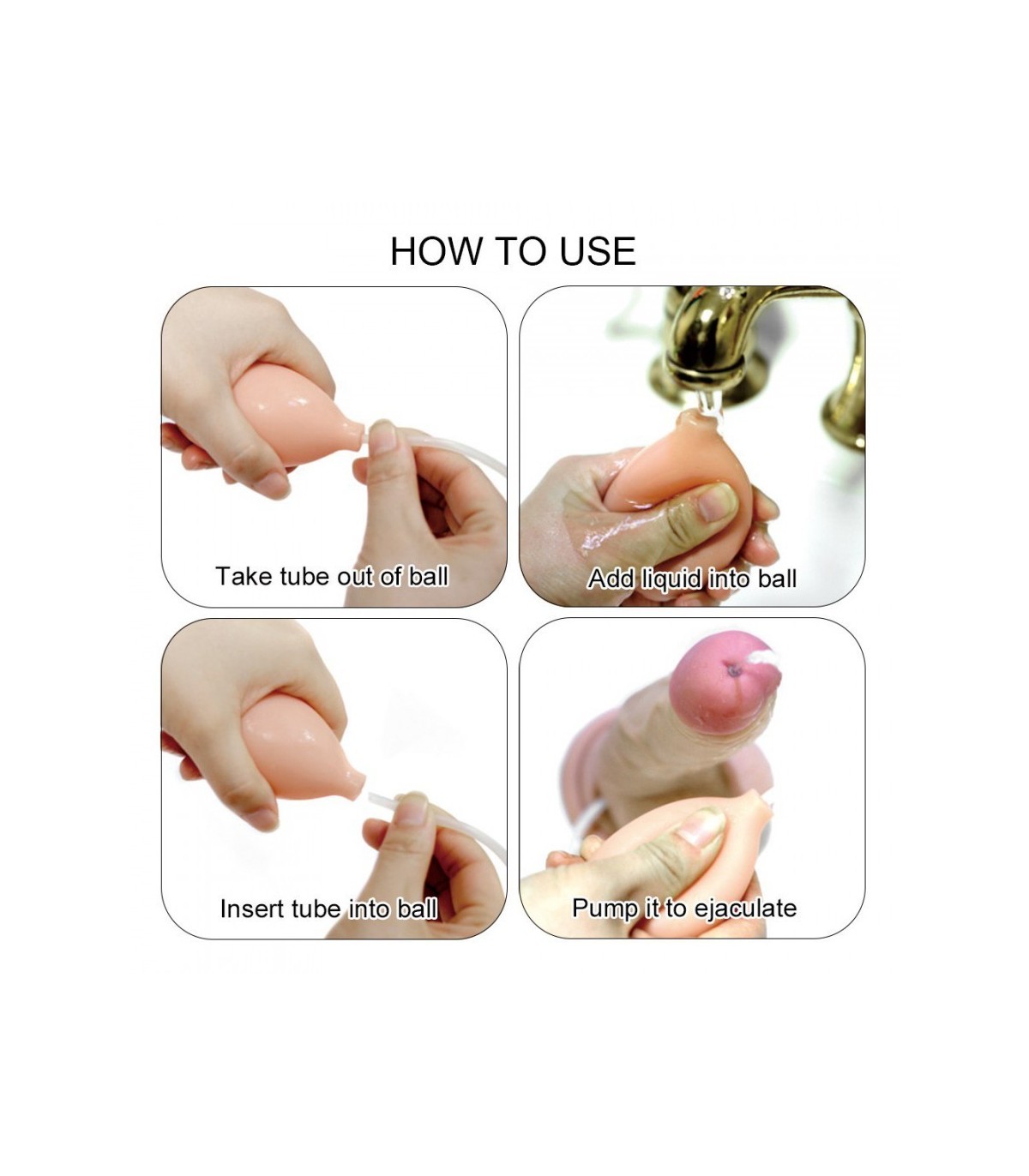 HOW TO USE

Take tube out of ball

Add liquid into ball

Insert tube into ball

Pump it to ejaculate