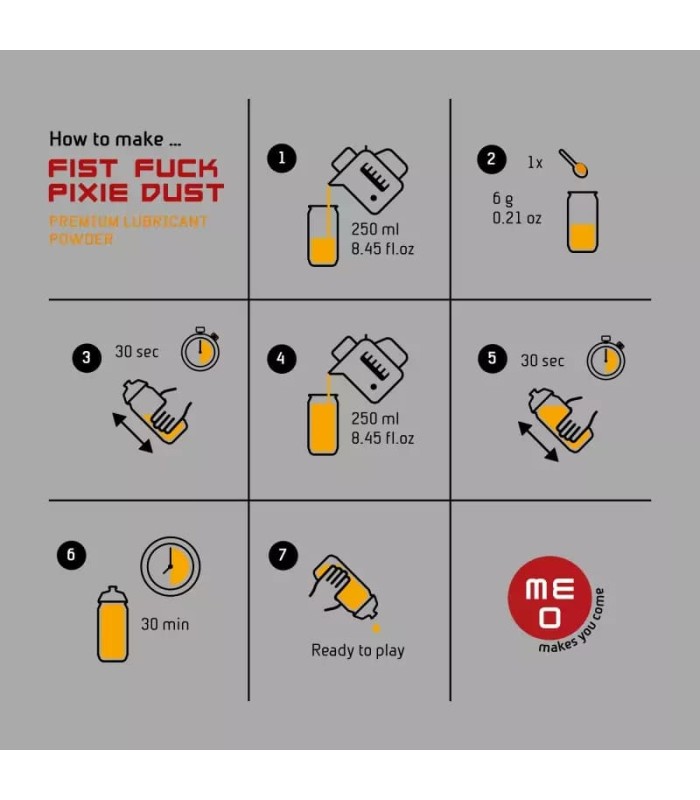 How to make ...
FIST FUCK PIXIE DUST
PREMIUM LUBRICANT POWDER

1
250 ml
8.45 fl.oz

2
1x
6 g
0.21 oz

3
30 sec

4
250 ml
8.45 fl.oz

5
30 sec

6
30 min

7
Ready to play

ME
O
makes you come